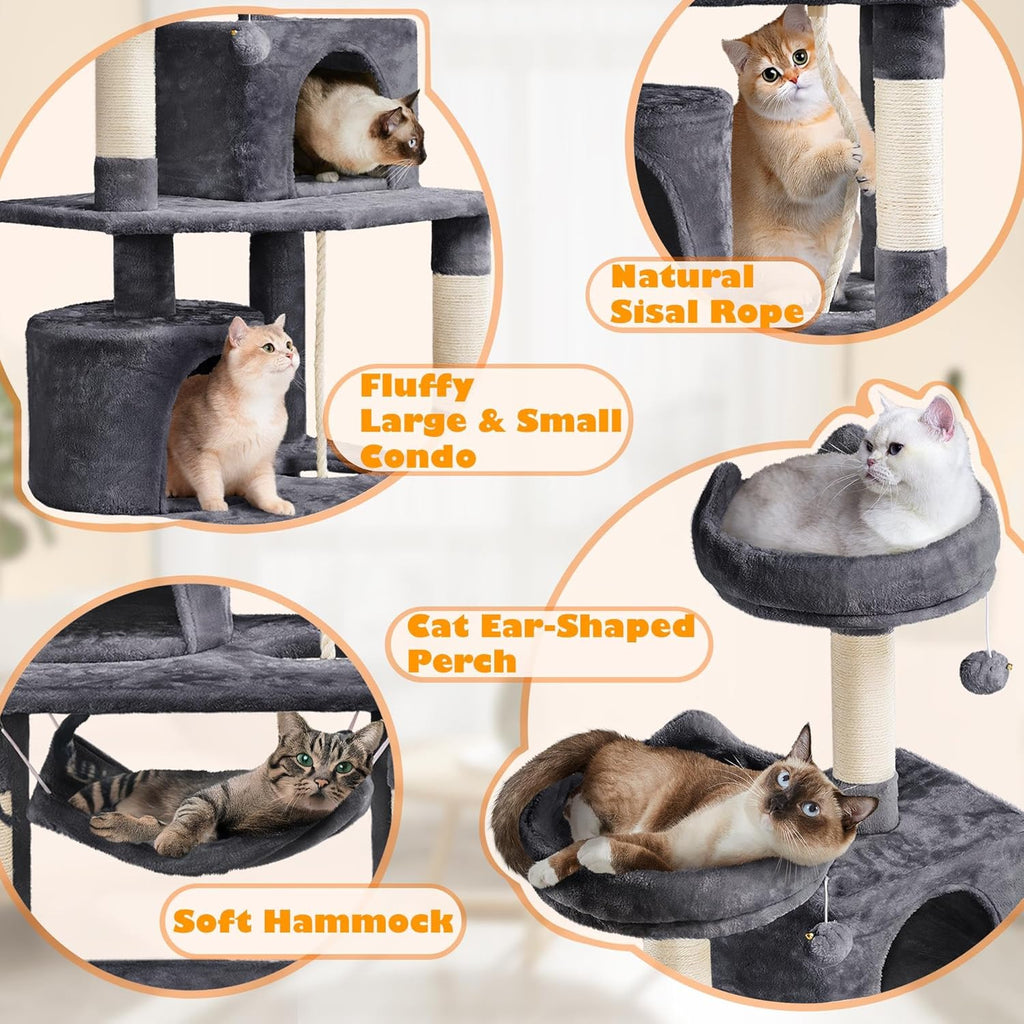 Natural Sisal Rope

Fluffy Large & Small Condo

Cat Ear-Shaped Perch

Soft Hammock